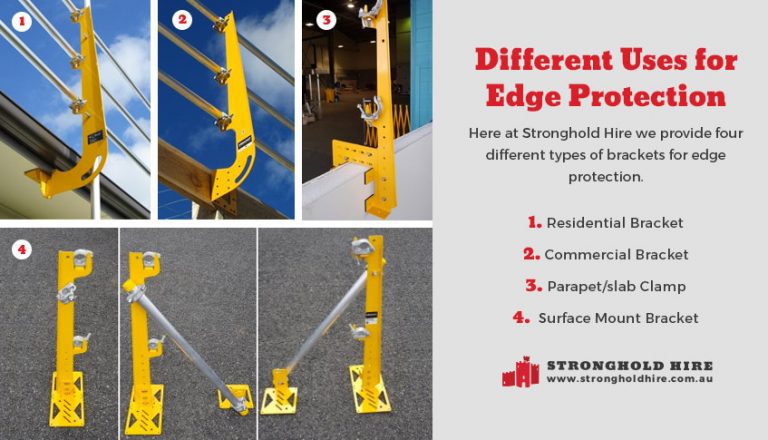 1

2

3

4

Different Uses for Edge Protection

Here at Stronghold Hire we provide four different types of brackets for edge protection.

1. Residential Bracket

2. Commercial Bracket

3. Parapet/slab Clamp

4. Surface Mount Bracket

STRONGHOLD HIRE
www.strongholdhire.com.au