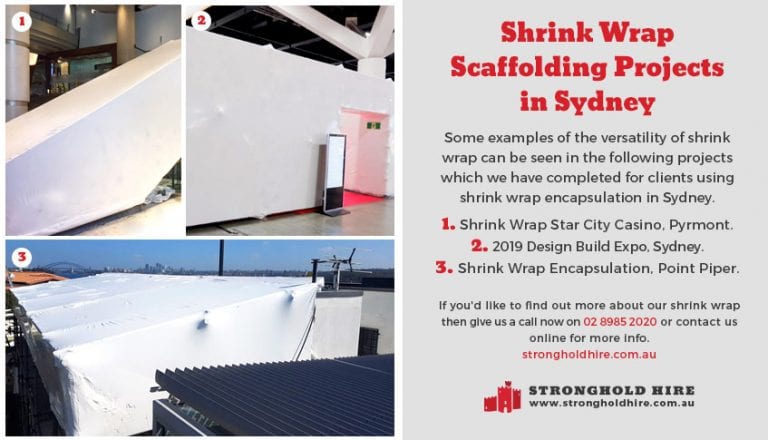 1

2

3

Shrink Wrap Scaffolding Projects in Sydney

Some examples of the versatility of shrink wrap can be seen in the following projects which we have completed for clients using shrink wrap encapsulation in Sydney.

1. Shrink Wrap Star City Casino, Pyrmont.
2. 2019 Design Build Expo, Sydney.
3. Shrink Wrap Encapsulation, Point Piper.

If you'd like to find out more about our shrink wrap then give us a call now on 02 8985 2020 or contact us online for more info.
strongholdhire.com.au

STRONGHOLD HIRE
www.strongholdhire.com.au